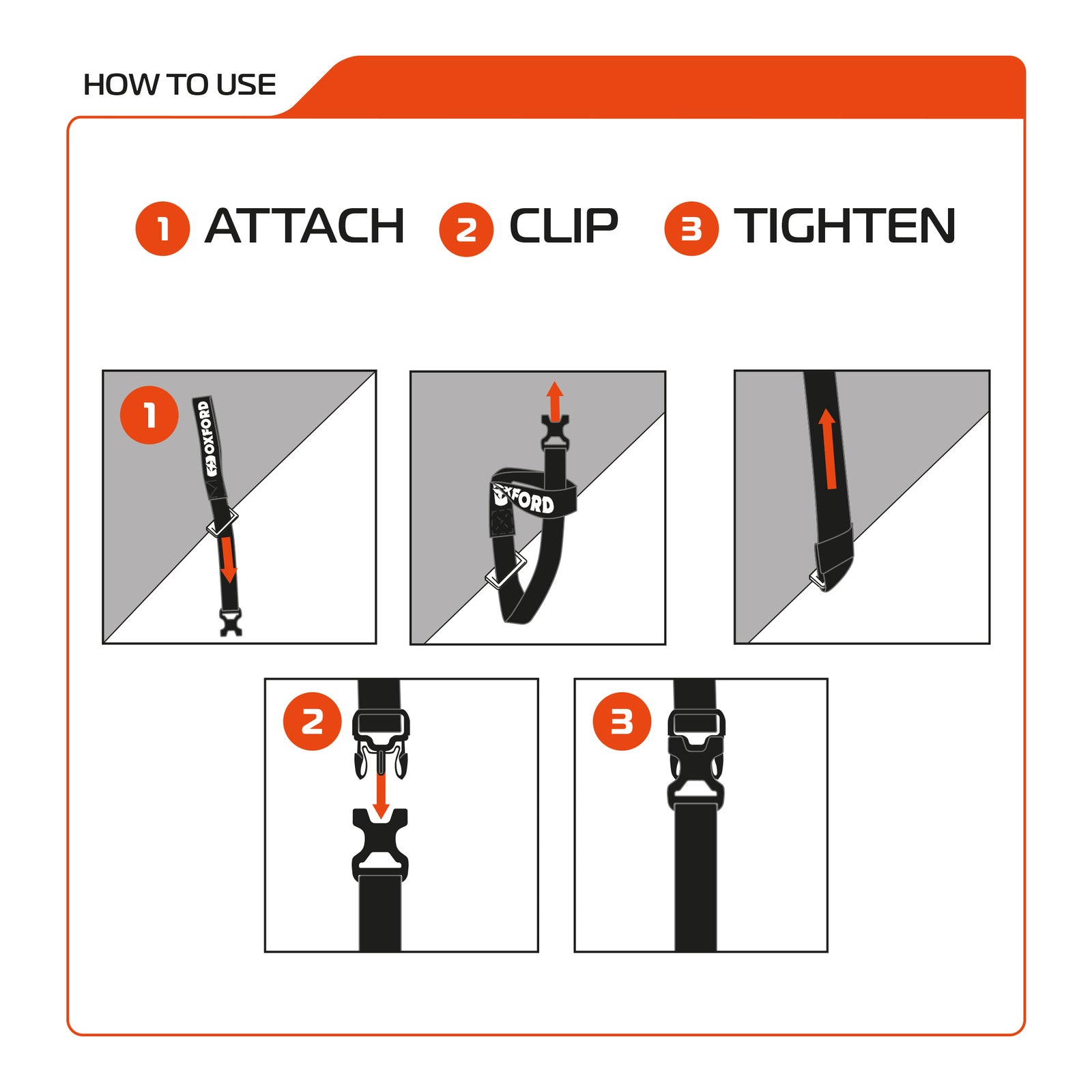 HOW TO USE

1 ATTACH 2 CLIP 3 TIGHTEN

1

OXFORD

OXFORD

2

3